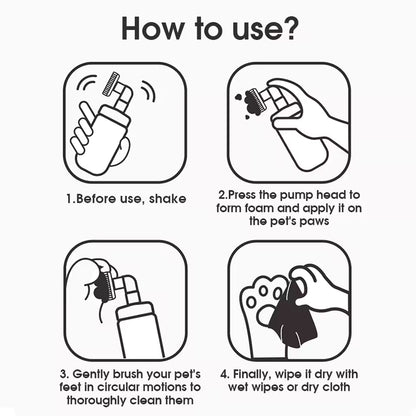 How to use?

1.Before use, shake

2.Press the pump head to form foam and apply it on the pet's paws

3. Gently brush your pet's feet in circular motions to thoroughly clean them

4. Finally, wipe it dry with wet wipes or dry cloth